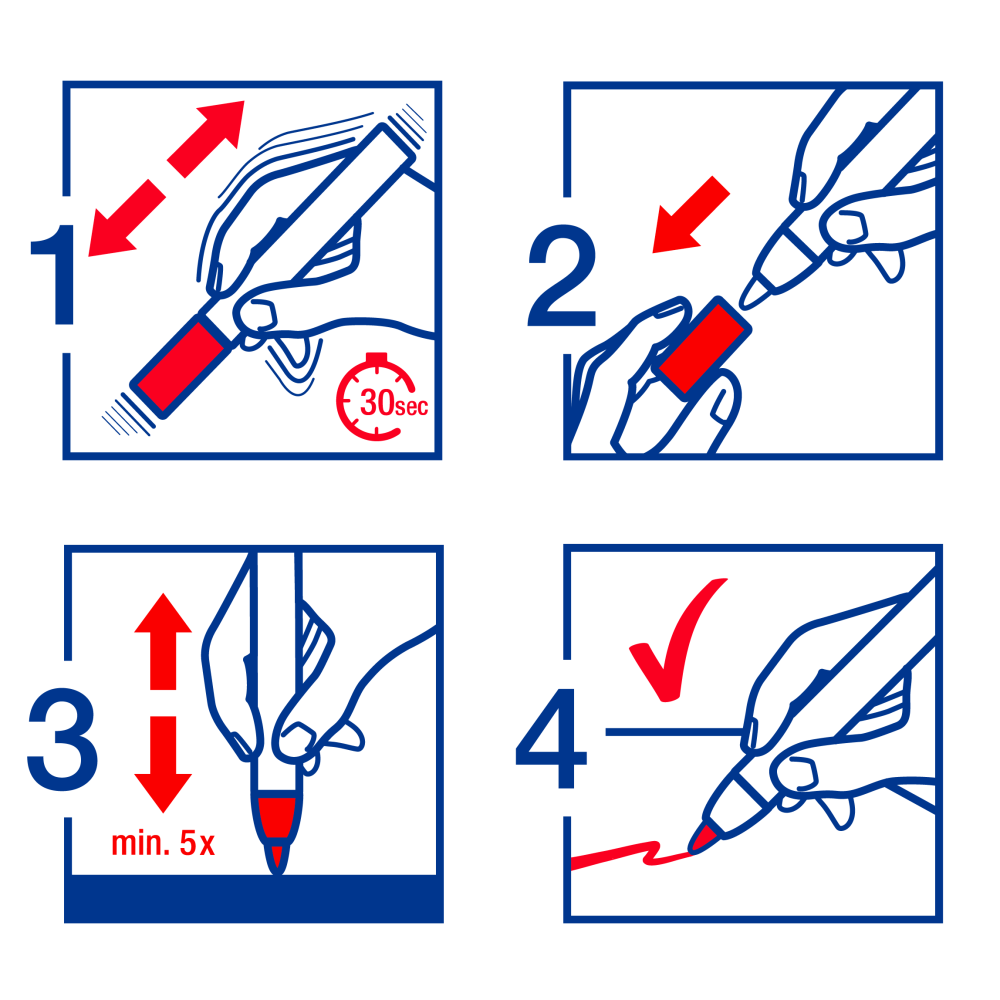 1

30sec

2

3

min. 5x

4